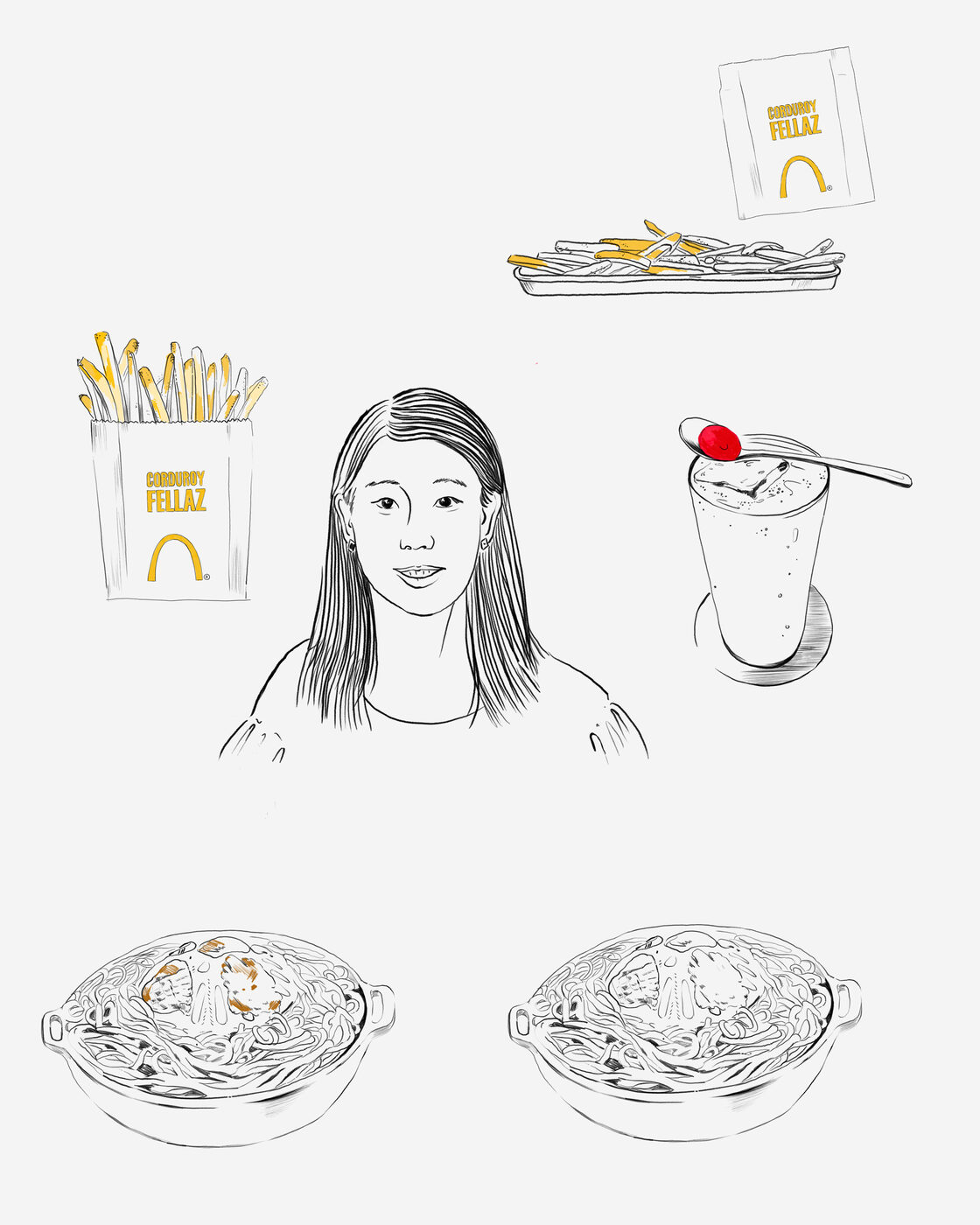 CORDUROY
FELLAZ
®

CORDUROY
FELLAZ
®