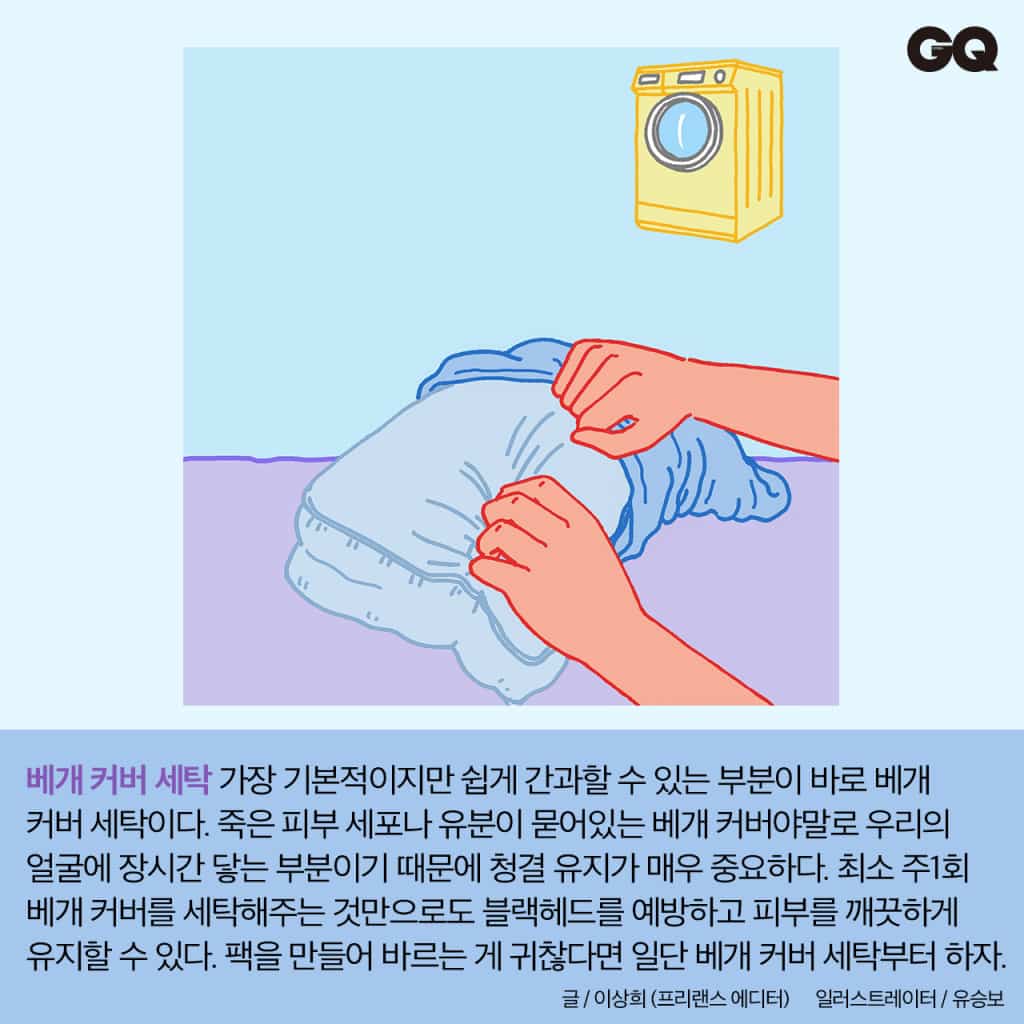 GQ

베개 커버 세탁 가장 기본적이지만 쉽게 간과할 수 있는 부분이 바로 베개 커버 세탁이다. 죽은 피부 세포나 유분이 묻어있는 베개 커버야말로 우리의 얼굴에 장시간 닿는 부분이기 때문에 청결 유지가 매우 중요하다. 최소 주1회 베개 커버를 세탁해주는 것만으로도 블랙헤드를 예방하고 피부를 깨끗하게 유지할 수 있다. 팩을 만들어 바르는 게 귀찮다면 일단 베개 커버 세탁부터 하자.

글 / 이상희 (프리랜스 에디터) 일러스트레이터 / 유승보